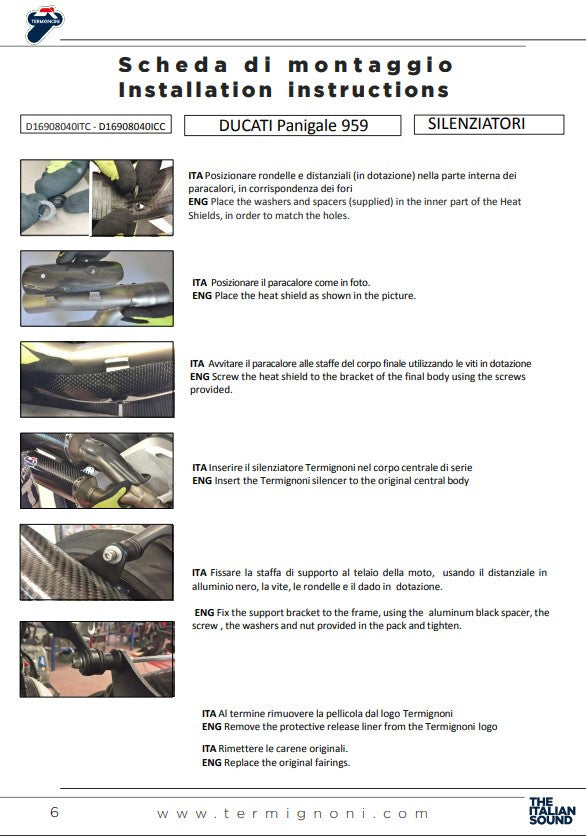 TERMIGNONI

Scheda di montaggio
Installation instructions

D16908040ITC - D16908040ICC

DUCATI Panigale 959

SILENZIATORI

ITA Posizionare rondelle e distanziali (in dotazione) nella parte interna dei paracalori, in corrispondenza dei fori
ENG Place the washers and spacers (supplied) in the inner part of the Heat Shields, in order to match the holes.

ITA Posizionare il paracalore come in foto.
ENG Place the heat shield as shown in the picture.

ITA Avvitare il paracalore alle staffe del corpo finale utilizzando le viti in dotazione
ENG Screw the heat shield to the bracket of the final body using the screws provided.

ITA Inserire il silenziatore Termignoni nel corpo centrale di serie
ENG Insert the Termignoni silencer to the original central body

ITA Fissare la staffa di supporto al telaio della moto, usando il distanziale in alluminio nero, la vite, le rondelle e il dado in dotazione.

ENG Fix the support bracket to the frame, using the aluminum black spacer, the screw , the washers and nut provided in the pack and tighten.

ITA Al termine rimuovere la pellicola dal logo Termignoni
ENG Remove the protective release liner from the Termignoni logo

ITA Rimettere le carene originali.
ENG Replace the original fairings.

6

www.termignoni.com

THE ITALIAN SOUND